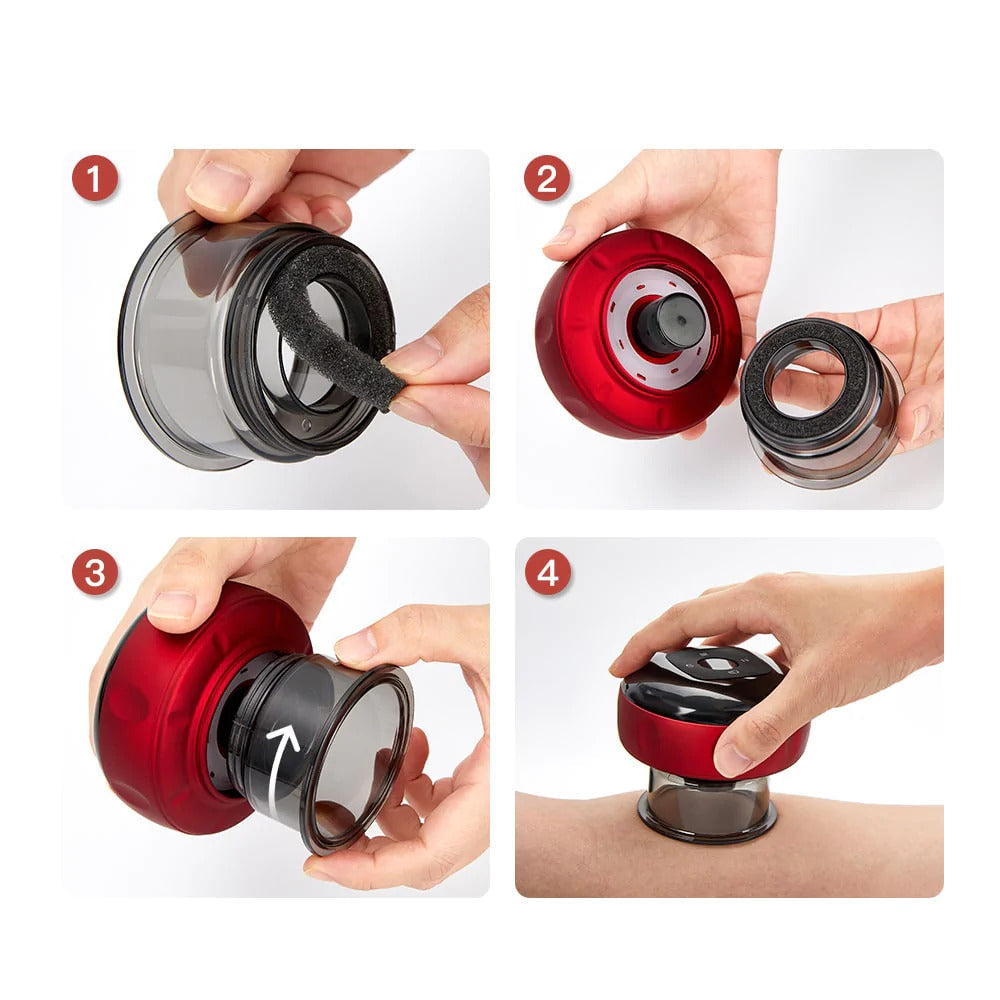 1

2

3

4